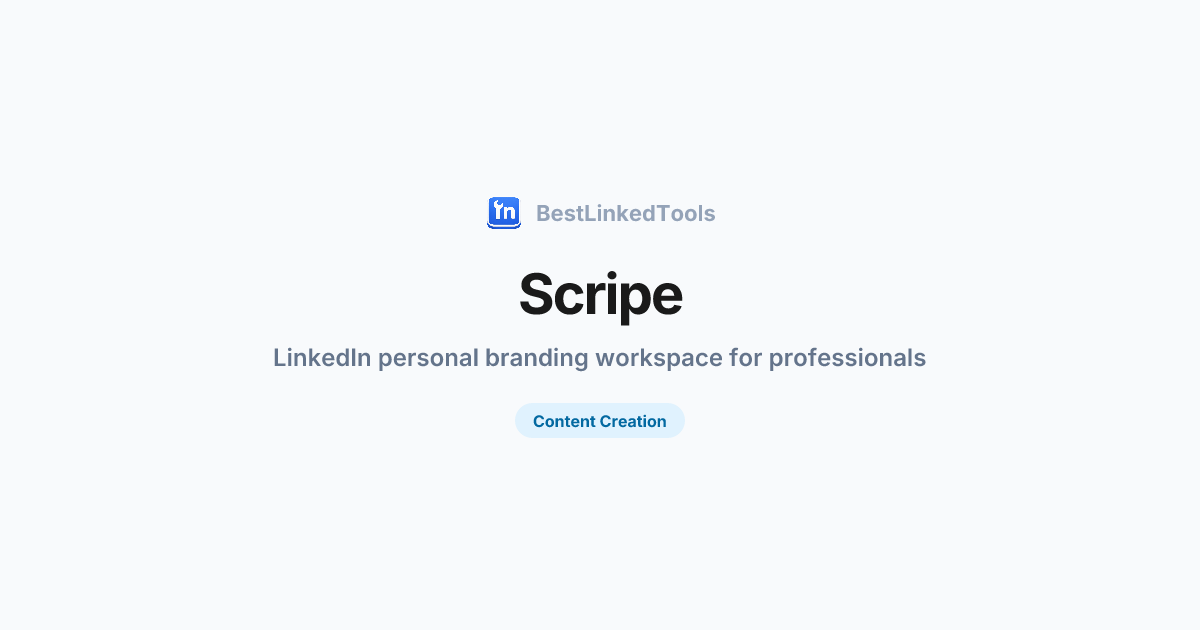 BestLinkedTools

Scripe

LinkedIn personal branding workspace for professionals

Content Creation