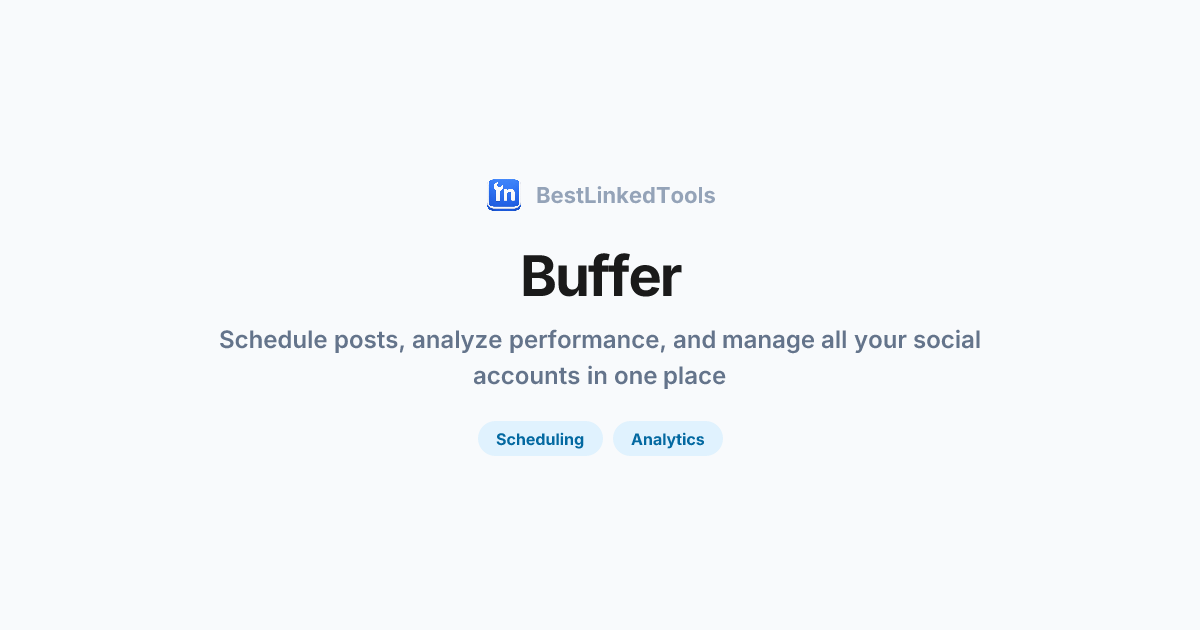 BestLinkedTools

Buffer

Schedule posts, analyze performance, and manage all your social accounts in one place

Scheduling

Analytics